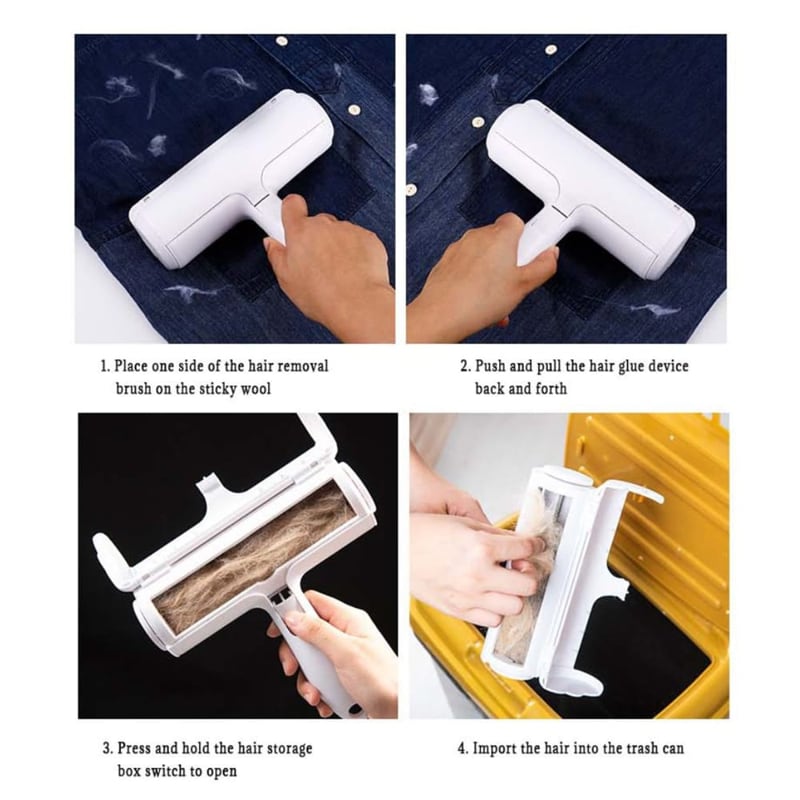 1. Place one side of the hair removal brush on the sticky wool

2. Push and pull the hair glue device back and forth

3. Press and hold the hair storage box switch to open

4. Import the hair into the trash can