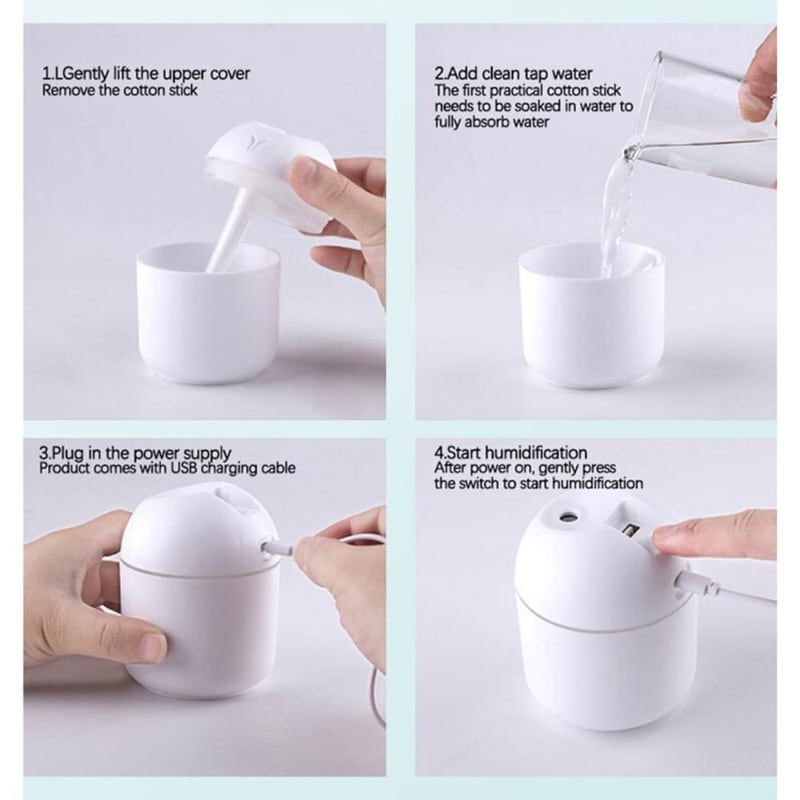 1.LGently lift the upper cover
Remove the cotton stick

2.Add clean tap water
The first practical cotton stick needs to be soaked in water to fully absorb water

3.Plug in the power supply
Product comes with USB charging cable

4.Start humidification
After power on, gently press the switch to start humidification