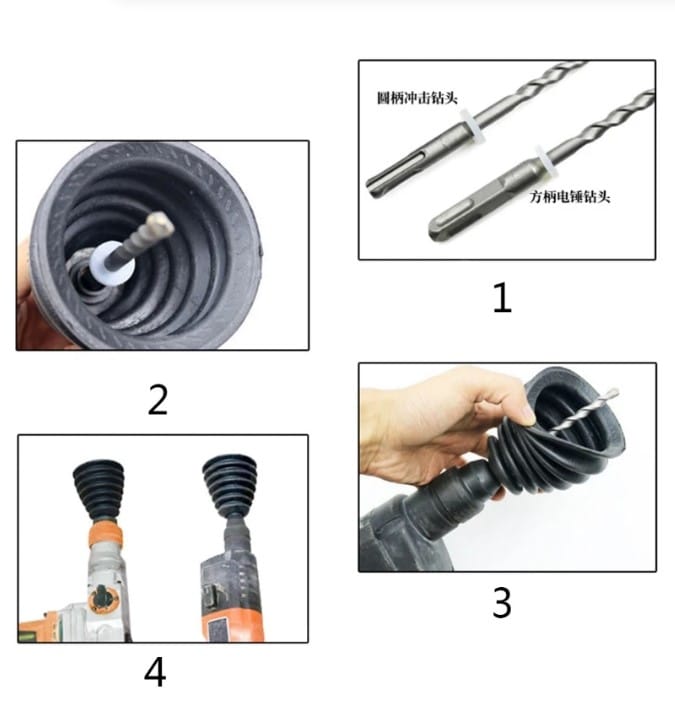 圆柄冲击钻头

方柄电锤钻头

1

2

3

4