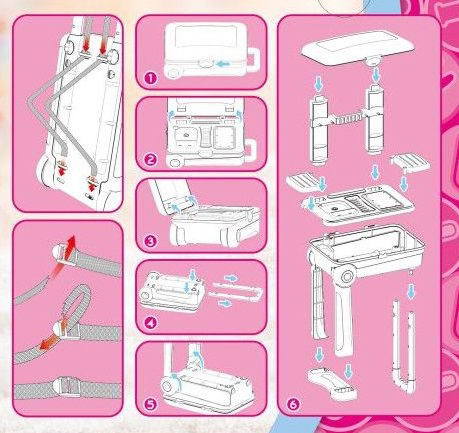 1

2

3

4

5

6